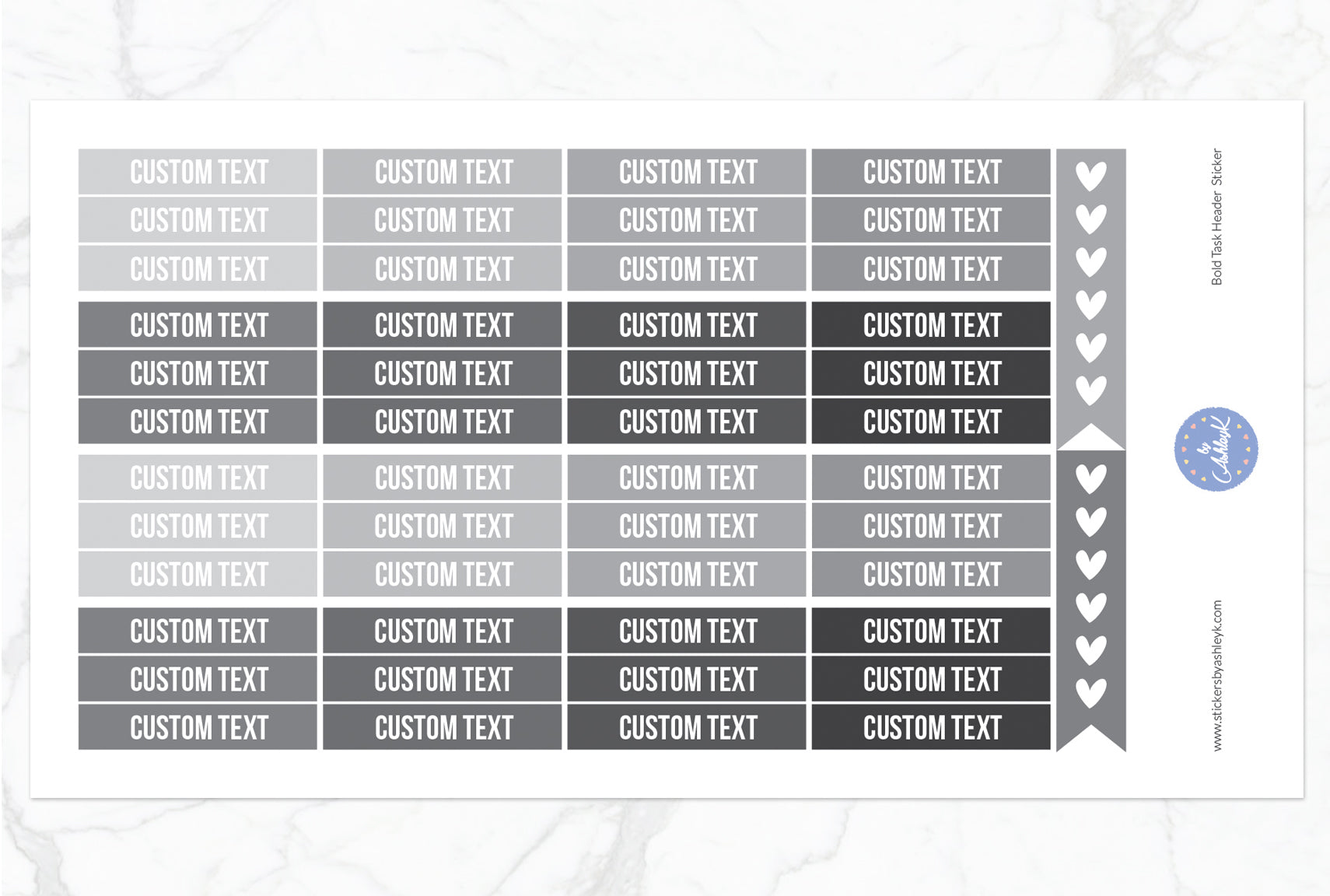 CUSTOM TEXT
CUSTOM TEXT
CUSTOM TEXT
CUSTOM TEXT
CUSTOM TEXT
CUSTOM TEXT
CUSTOM TEXT
CUSTOM TEXT
CUSTOM TEXT
CUSTOM TEXT
CUSTOM TEXT
CUSTOM TEXT

CUSTOM TEXT
CUSTOM TEXT
CUSTOM TEXT
CUSTOM TEXT
CUSTOM TEXT
CUSTOM TEXT
CUSTOM TEXT
CUSTOM TEXT
CUSTOM TEXT
CUSTOM TEXT
CUSTOM TEXT
CUSTOM TEXT

CUSTOM TEXT
CUSTOM TEXT
CUSTOM TEXT
CUSTOM TEXT
CUSTOM TEXT
CUSTOM TEXT
CUSTOM TEXT
CUSTOM TEXT
CUSTOM TEXT
CUSTOM TEXT
CUSTOM TEXT
CUSTOM TEXT

CUSTOM TEXT
CUSTOM TEXT
CUSTOM TEXT
CUSTOM TEXT
CUSTOM TEXT
CUSTOM TEXT
CUSTOM TEXT
CUSTOM TEXT
CUSTOM TEXT
CUSTOM TEXT
CUSTOM TEXT
CUSTOM TEXT

Bold Task Header Sticker

by Ashleyk

www.stickersbyashleyk.com