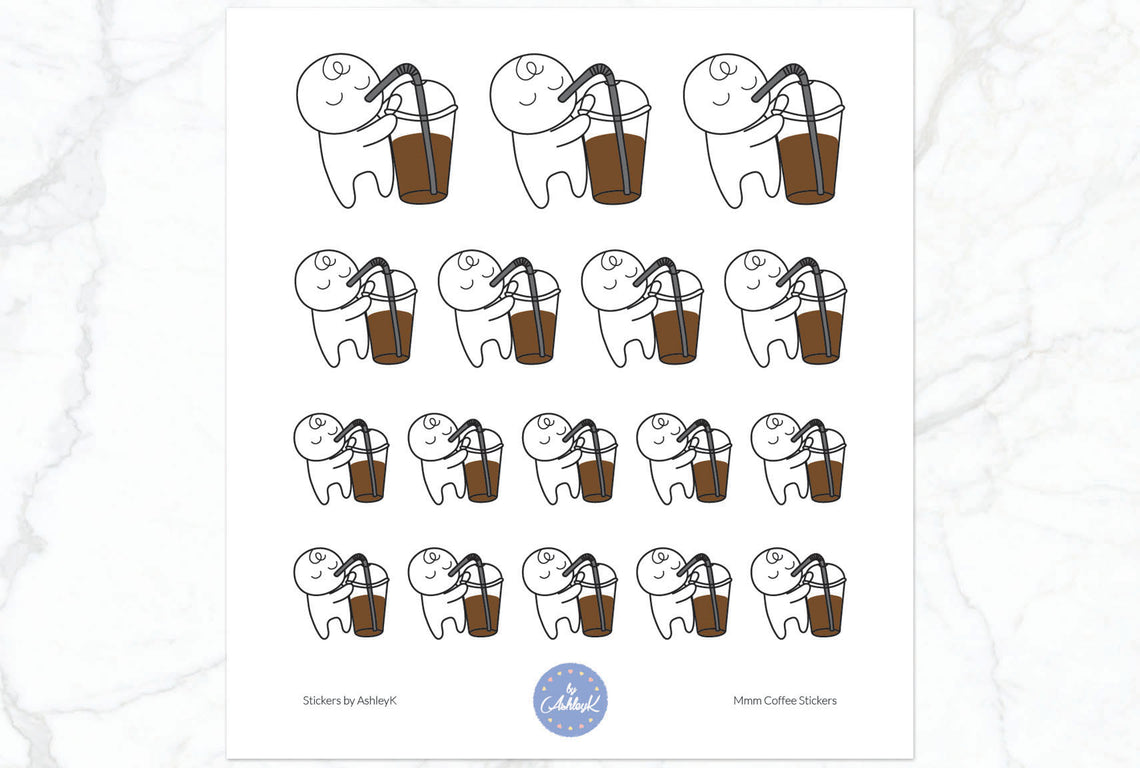 Stickers by AshleyK

by AshleyK

Mmm Coffee Stickers