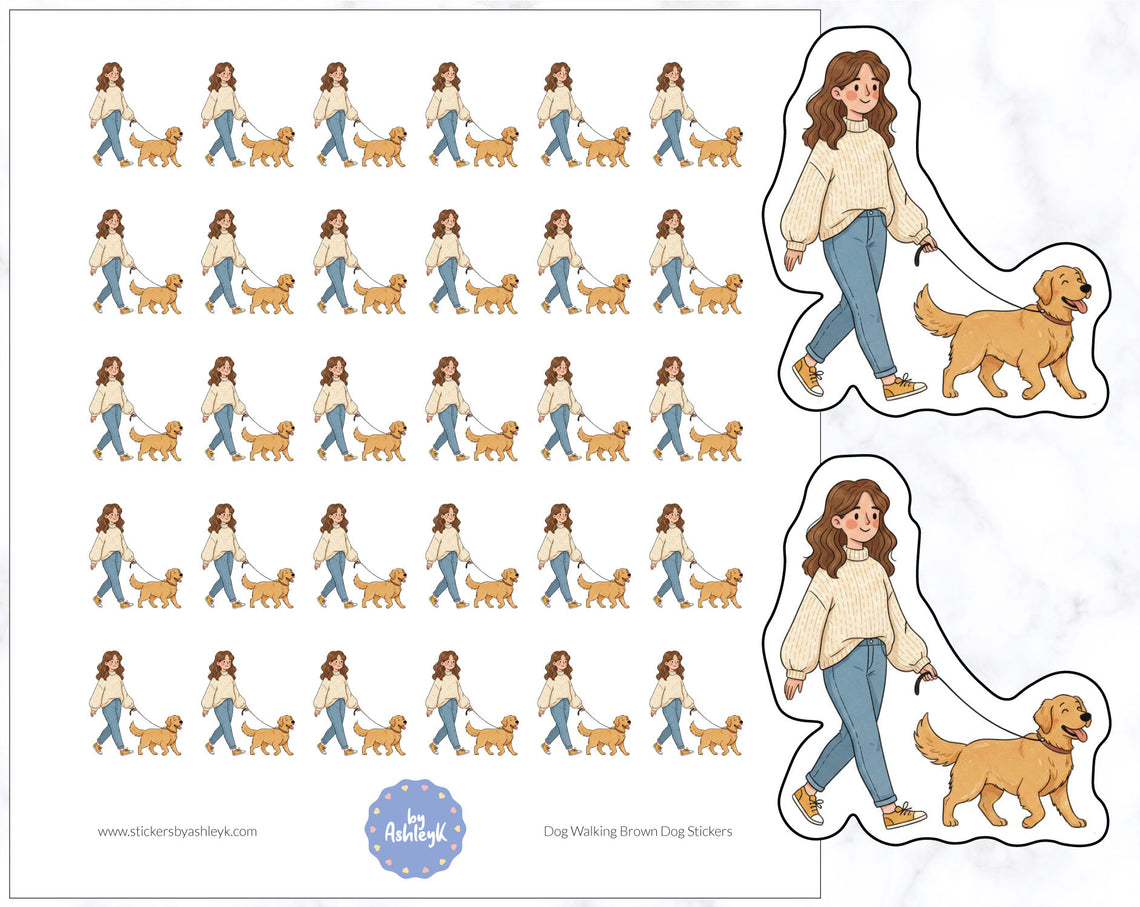 www.stickersbyashleyk.com

by AshleyK

Dog Walking Brown Dog Stickers